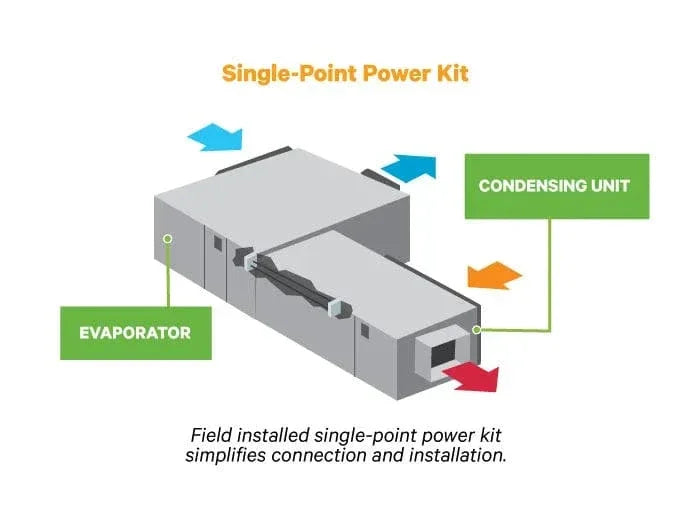 Single-Point Power Kit

CONDENSING UNIT

EVAPORATOR

Field installed single-point power kit simplifies connection and installation.